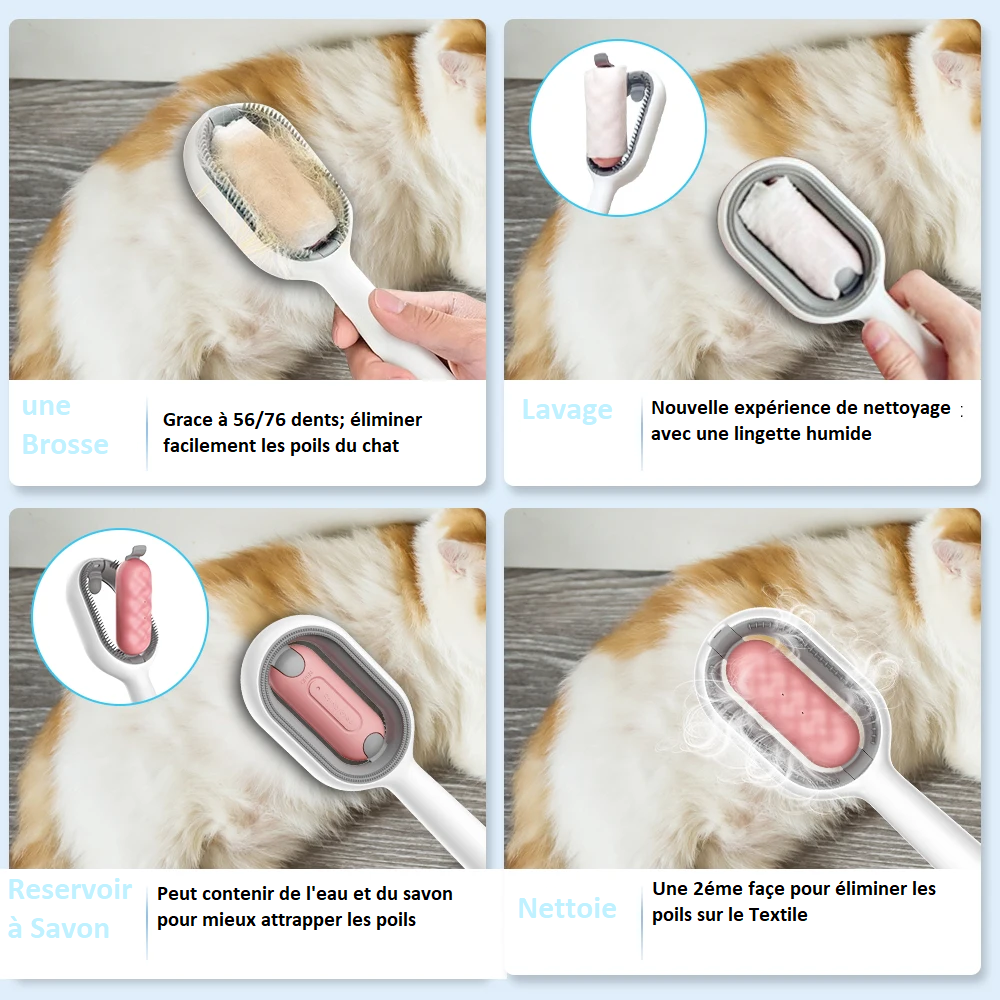 une Brosse

Grace à 56/76 dents; éliminer facilement les poils du chat

Lavage

Nouvelle expérience de nettoyage avec une lingette humide

Reservoir à Savon

Peut contenir de l'eau et du savon pour mieux attrapper les poils

Nettoie

Une 2éme façe pour éliminer les poils sur le Textile